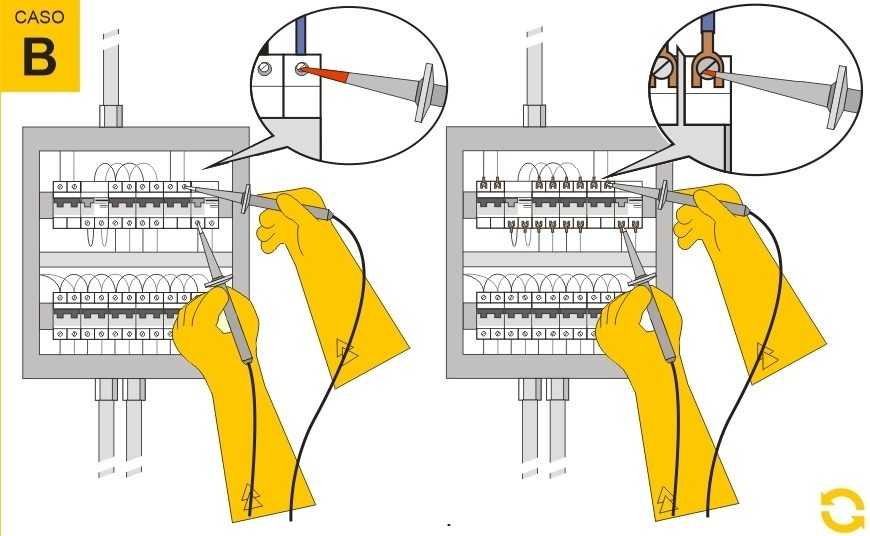 CASO
B